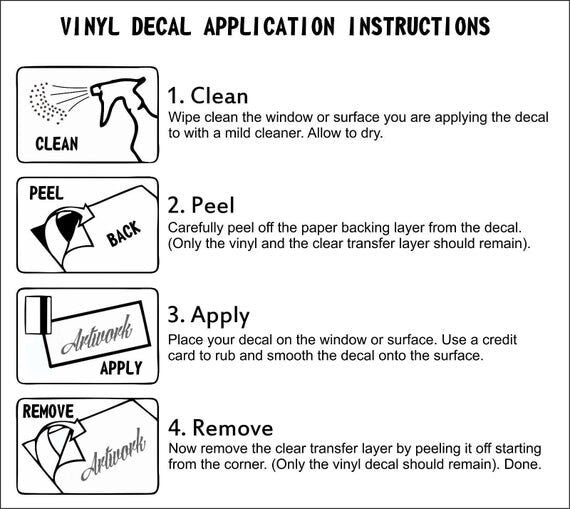 VINYL DECAL APPLICATION INSTRUCTIONS

CLEAN

1. Clean
Wipe clean the window or surface you are applying the decal to with a mild cleaner. Allow to dry.

PEEL
BACK

2. Peel
Carefully peel off the paper backing layer from the decal. (Only the vinyl and the clear transfer layer should remain).

Artwork
APPLY

3. Apply
Place your decal on the window or surface. Use a credit card to rub and smooth the decal onto the surface.

REMOVE
Artwork

4. Remove
Now remove the clear transfer layer by peeling it off starting from the corner. (Only the vinyl decal should remain). Done.