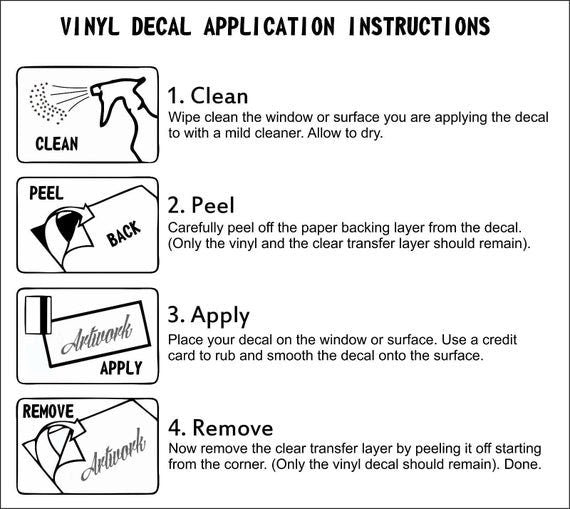 VINYL DECAL APPLICATION INSTRUCTIONS

CLEAN

1. Clean
Wipe clean the window or surface you are applying the decal to with a mild cleaner. Allow to dry.

PEEL
BACK

2. Peel
Carefully peel off the paper backing layer from the decal. (Only the vinyl and the clear transfer layer should remain).

Artwork
APPLY

3. Apply
Place your decal on the window or surface. Use a credit card to rub and smooth the decal onto the surface.

REMOVE
Artwork

4. Remove
Now remove the clear transfer layer by peeling it off starting from the corner. (Only the vinyl decal should remain). Done.